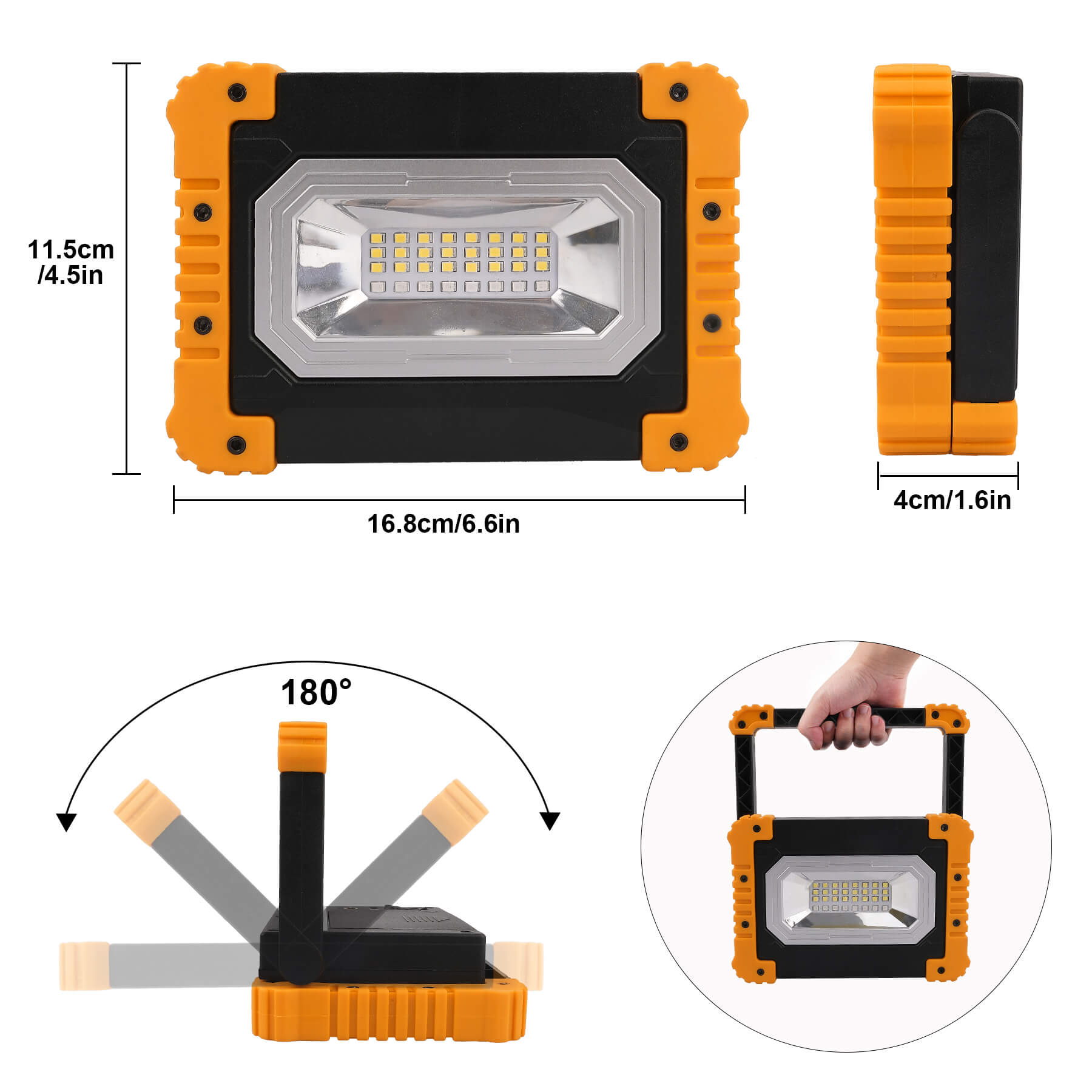 11.5cm
/4.5in

16.8cm/6.6in

4cm/1.6in

180°