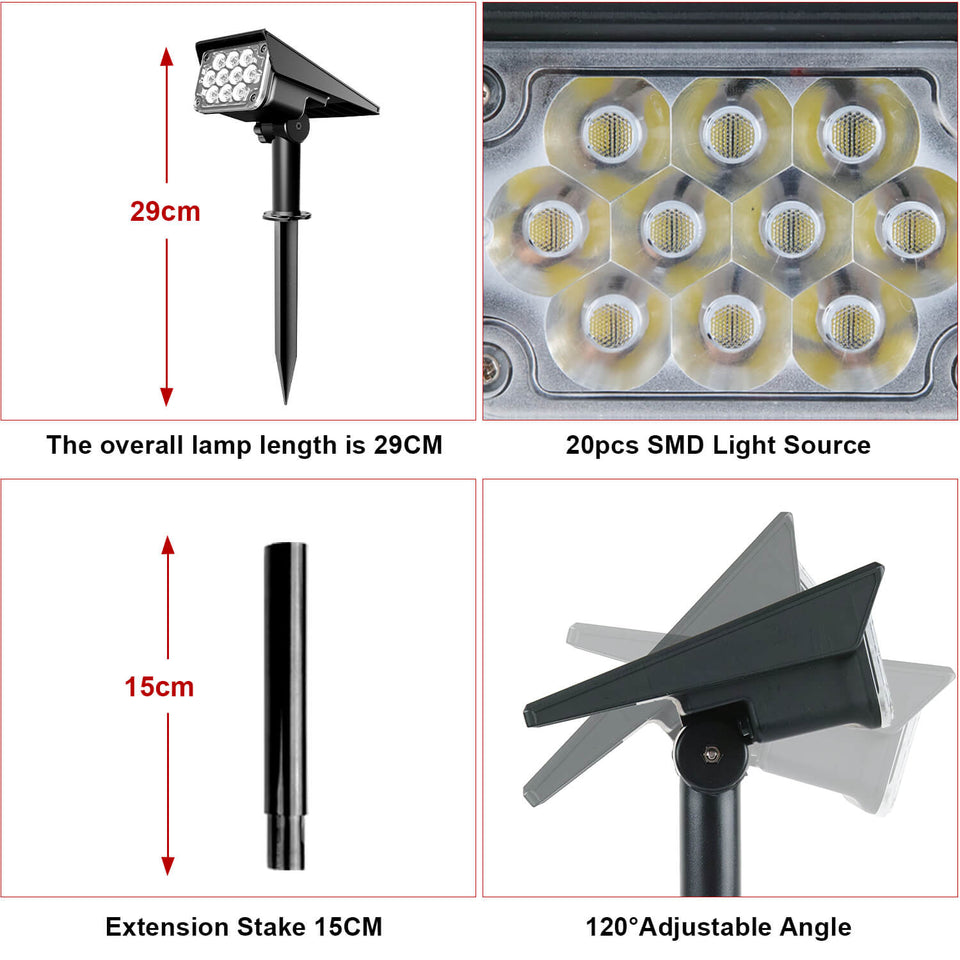 29cm

The overall lamp length is 29CM

20pcs SMD Light Source

15cm

Extension Stake 15CM

120°Adjustable Angle