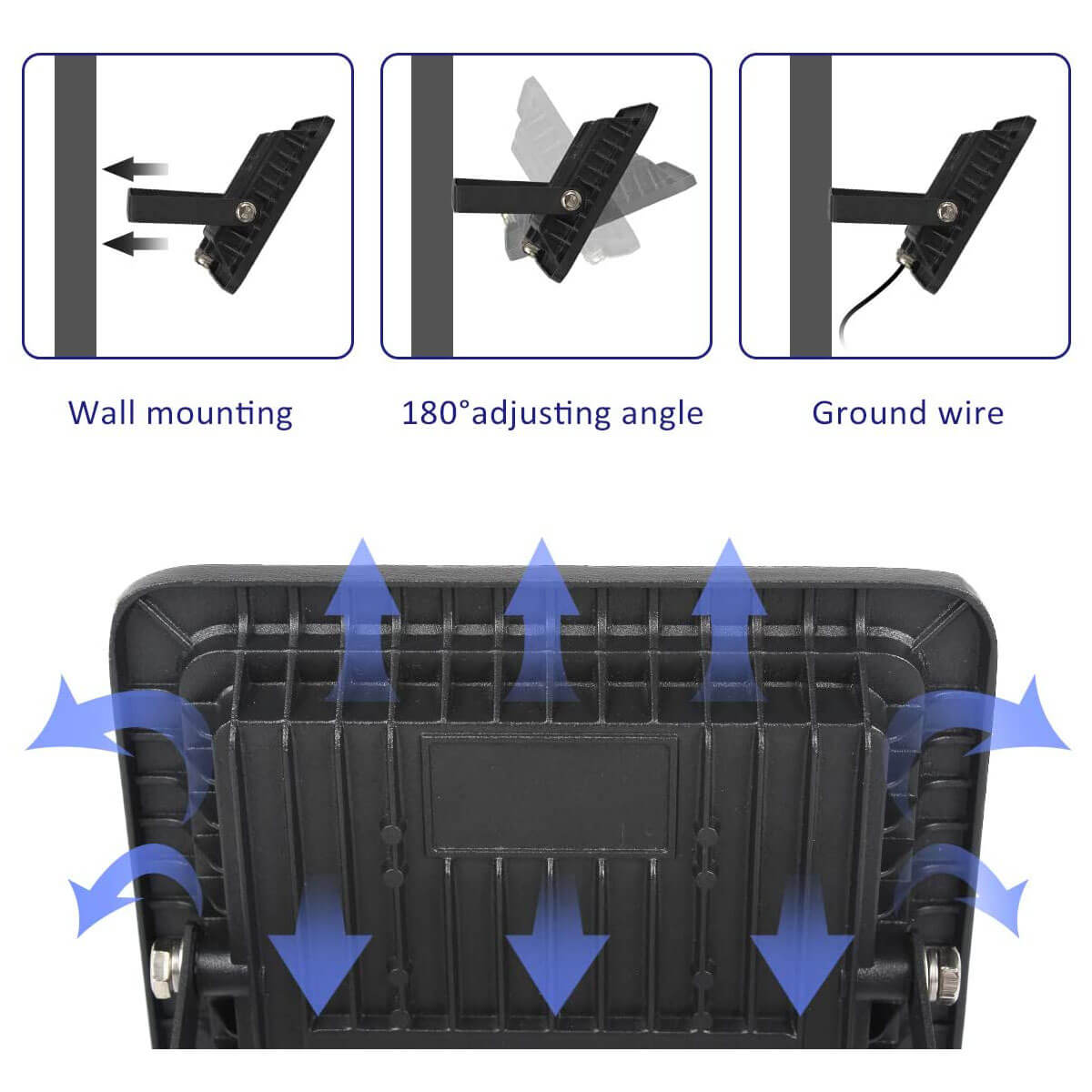 Wall mounting

180°adjusting angle

Ground wire