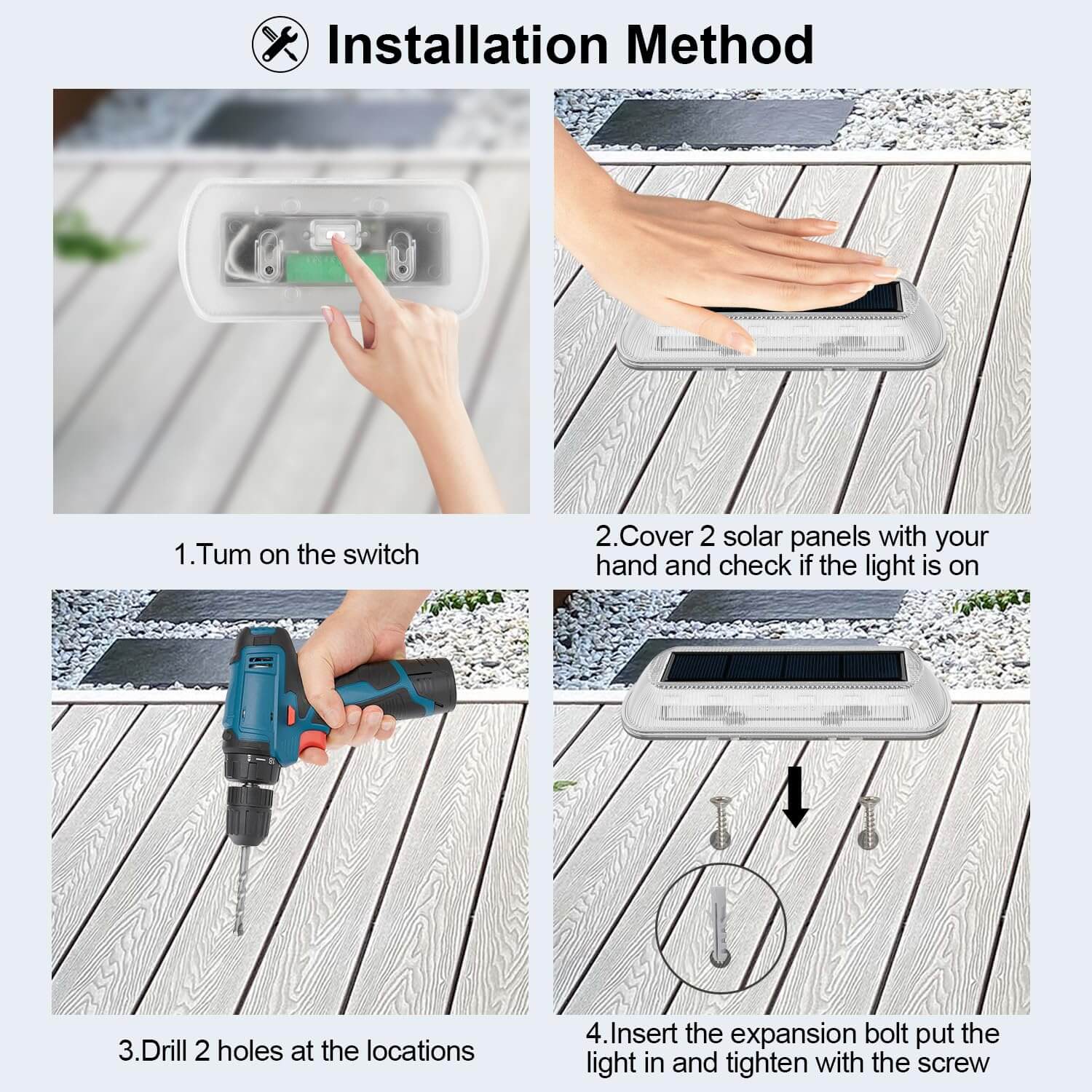 Installation Method

1.Tum on the switch

2.Cover 2 solar panels with your hand and check if the light is on

3.Drill 2 holes at the locations

4.Insert the expansion bolt put the light in and tighten with the screw