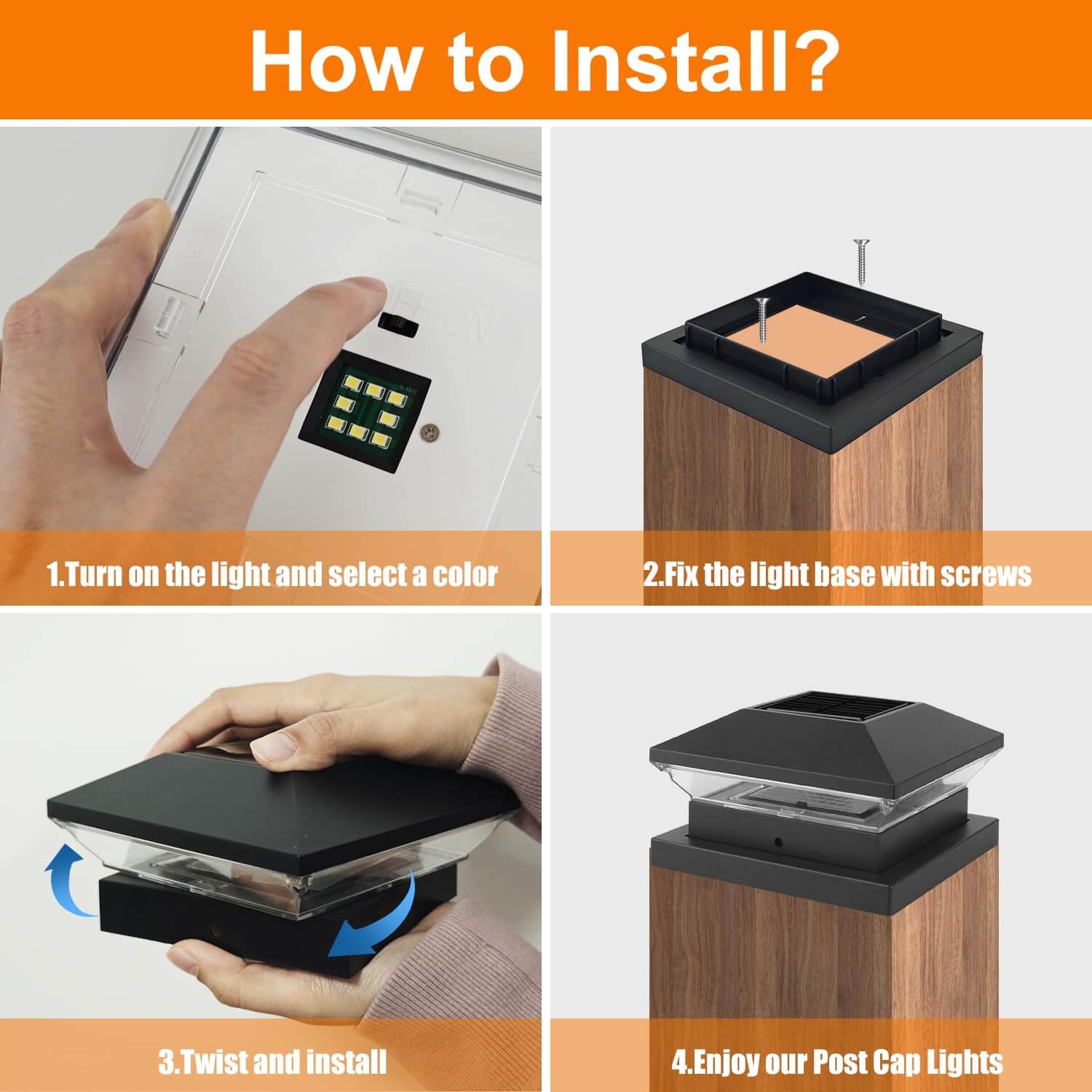 How to Install?

1.Turn on the light and select a color

2.Fix the light base with screws

3.Twist and install

4.Enjoy our Post Cap Lights