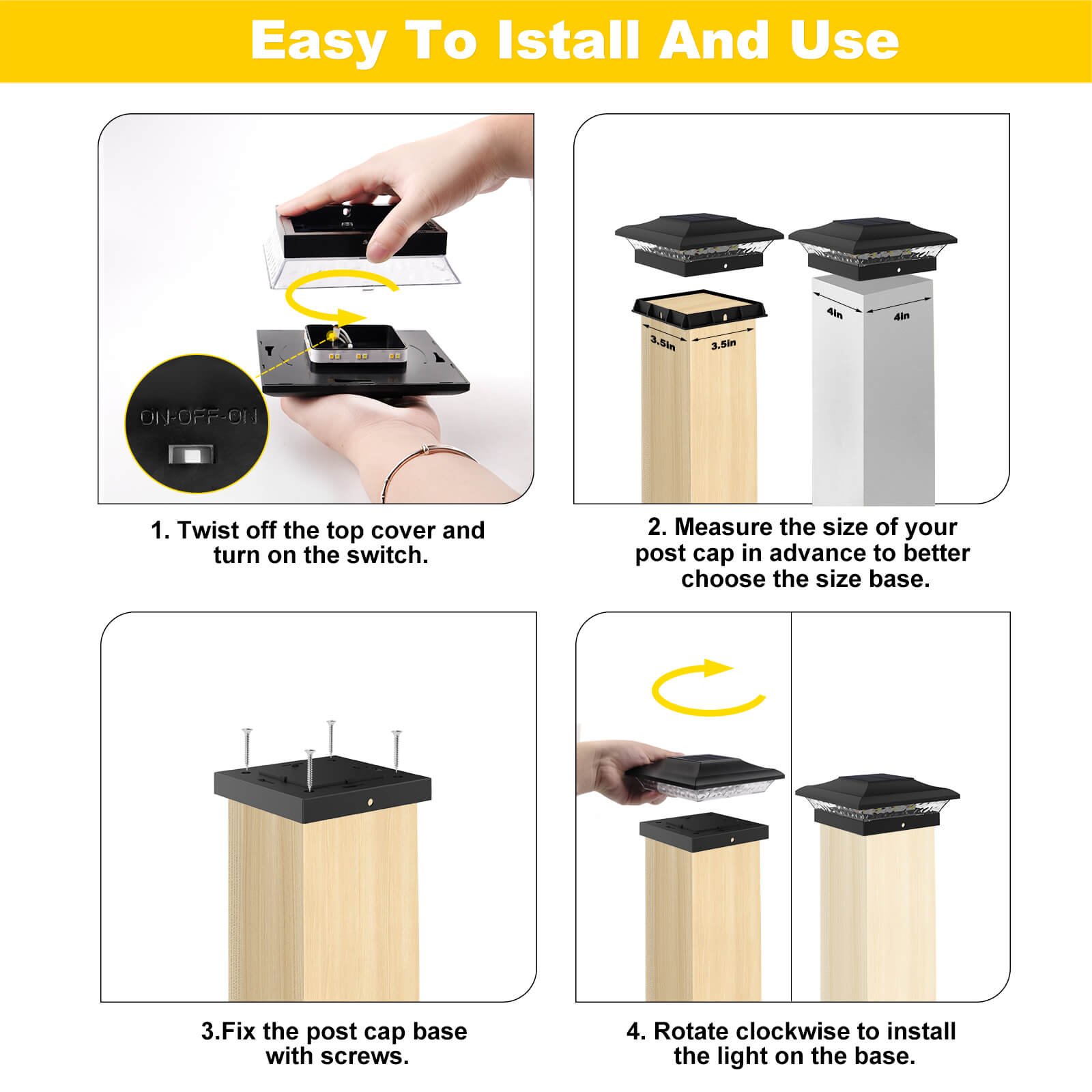 Easy To Istall And Use

ON-OFF-ON

1. Twist off the top cover and turn on the switch.

3.5in

3.5in

4in

4in

2. Measure the size of your post cap in advance to better choose the size base.

3.Fix the post cap base with screws.

4. Rotate clockwise to install the light on the base.